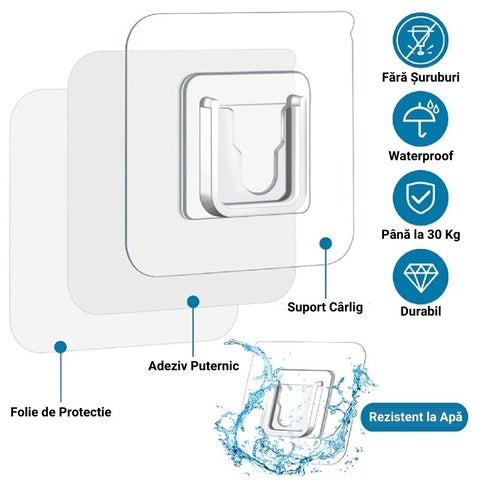 Fără Șuruburi

Waterproof

Până la 30 Kg

Durabil

Suport Cârlig

Adeziv Puternic

Folie de Protectie

Rezistent la Apă