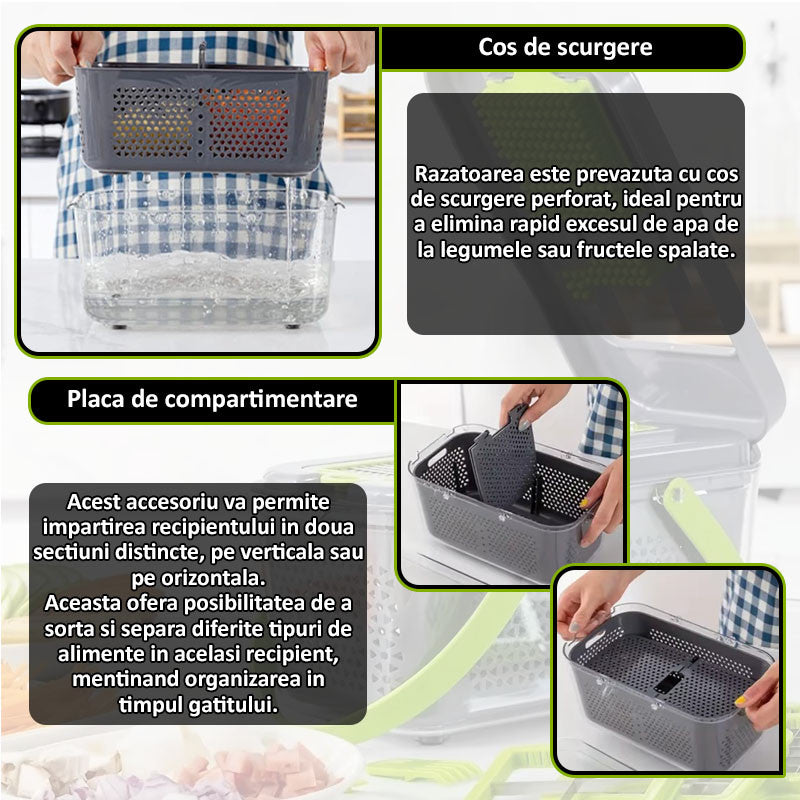 Cos de scurgere

Razatoarea este prevazuta cu cos de scurgere perforat, ideal pentru a elimina rapid excesul de apa de la legumele sau fructele spalate.

Placa de compartimentare

Acest accesoriu va permite impartirea recipientului in doua sectiuni distincte, pe verticala sau pe orizontala.
Aceasta ofera posibilitatea de a sorta si separa diferite tipuri de alimente in acelasi recipient, mentinand organizarea in timpul gatitului.