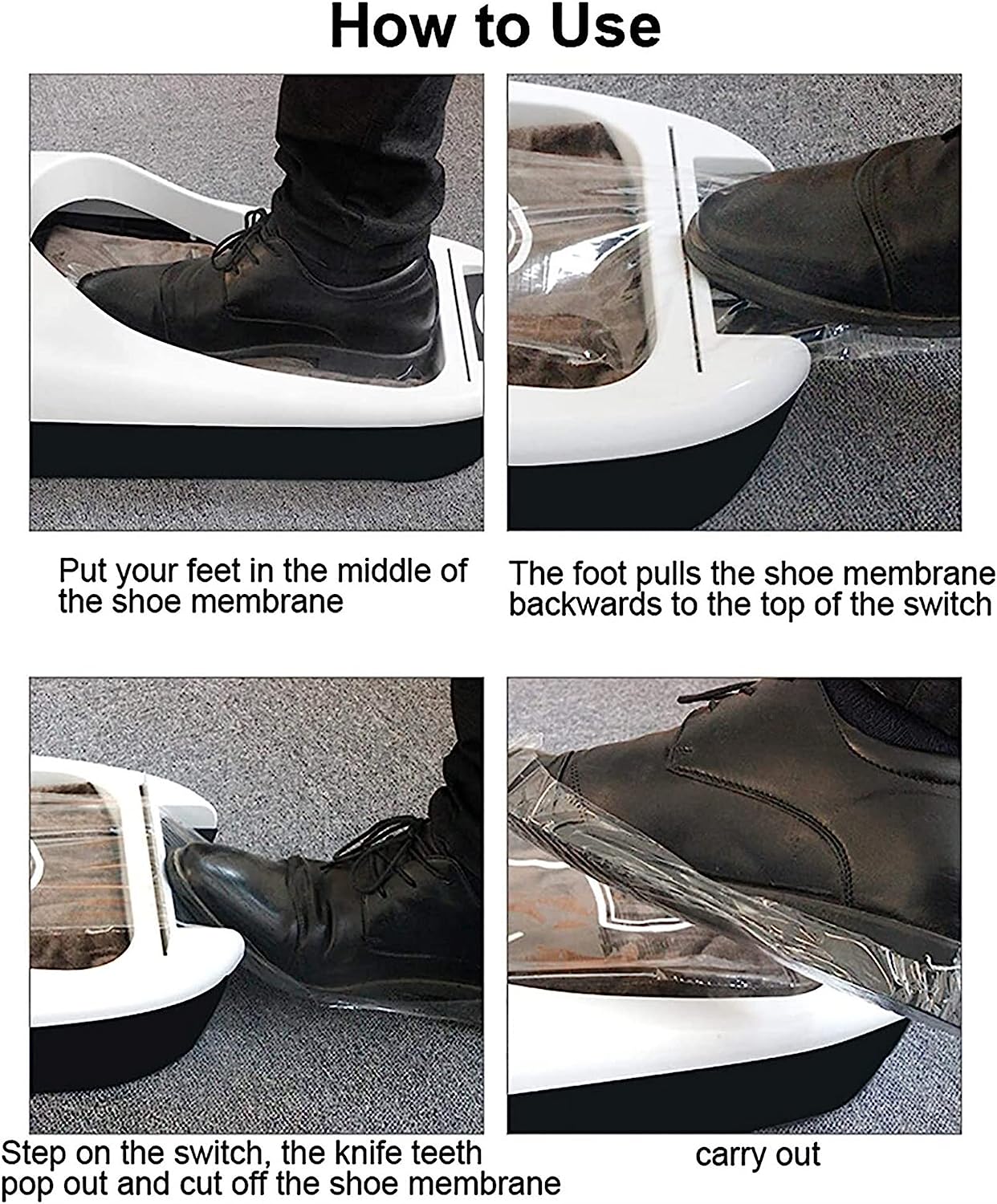 How to Use

Put your feet in the middle of the shoe membrane

The foot pulls the shoe membrane backwards to the top of the switch

Step on the switch, the knife teeth pop out and cut off the shoe membrane

carry out