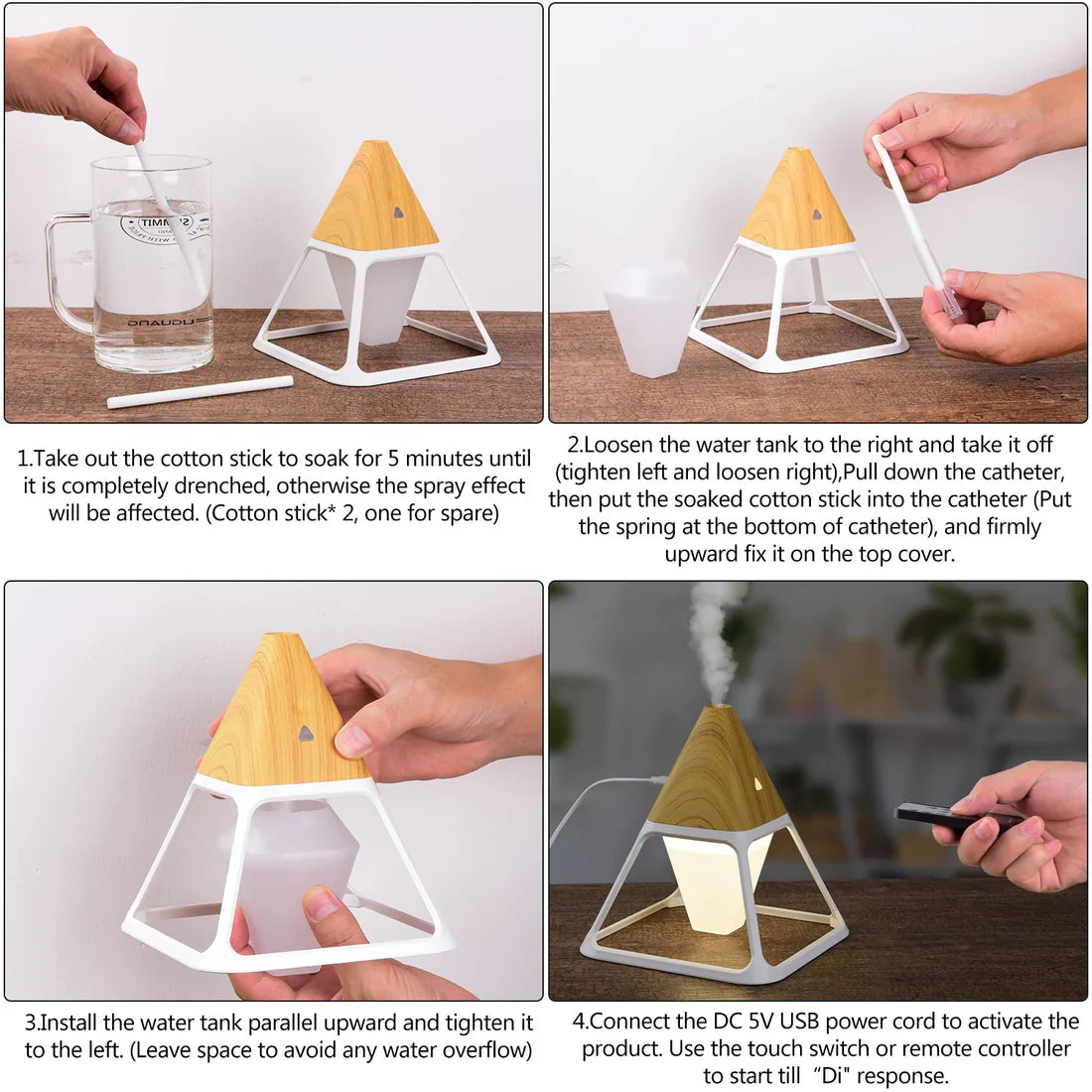 1.Take out the cotton stick to soak for 5 minutes until it is completely drenched, otherwise the spray effect will be affected. (Cotton stick* 2, one for spare)

2.Loosen the water tank to the right and take it off (tighten left and loosen right),Pull down the catheter, then put the soaked cotton stick into the catheter (Put the spring at the bottom of catheter), and firmly upward fix it on the top cover.

3.Install the water tank parallel upward and tighten it to the left. (Leave space to avoid any water overflow)

4.Connect the DC 5V USB power cord to activate the product. Use the touch switch or remote controller to start till "Di" response.