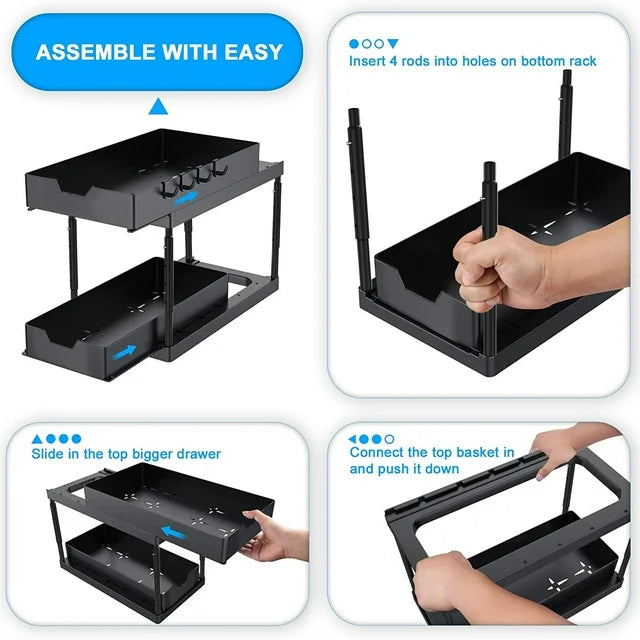 ASSEMBLE WITH EASY

Insert 4 rods into holes on bottom rack

Slide in the top bigger drawer

Connect the top basket in and push it down