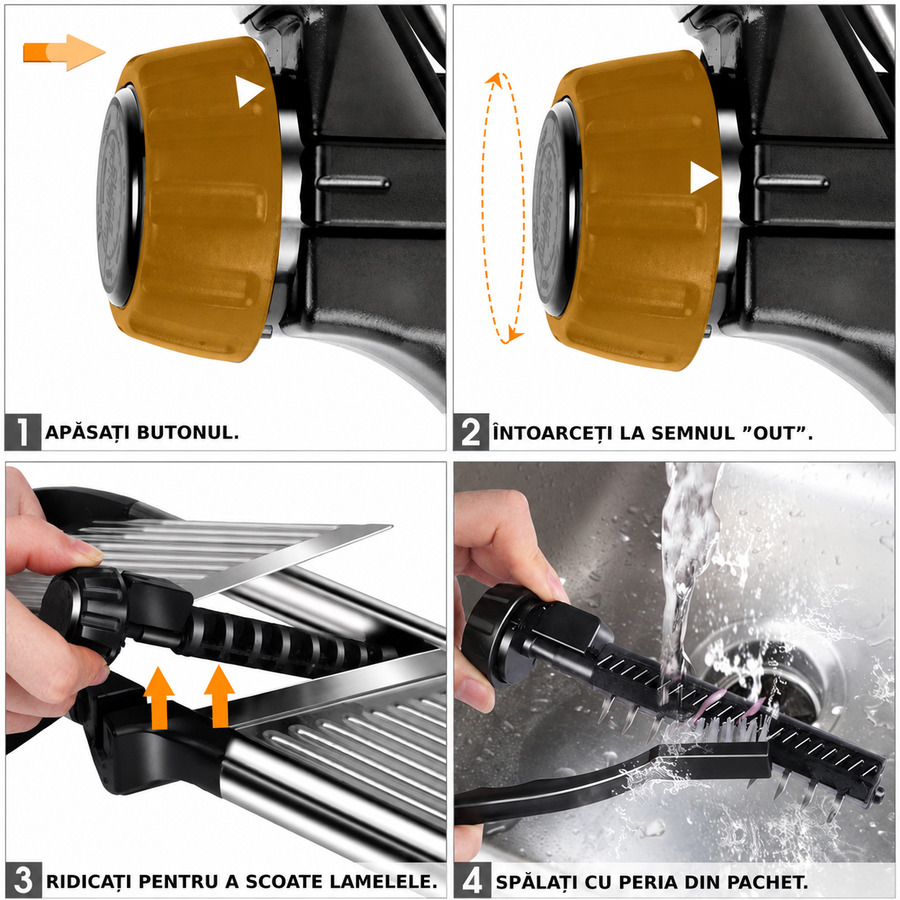 1 APĂSAȚI BUTONUL.

2 ÎNTOARCEȚI LA SEMNUL ”OUT”.

3 RIDICAȚI PENTRU A SCOATE LAMELELE.

4 SPĂLAȚI CU PERIA DIN PACHET.