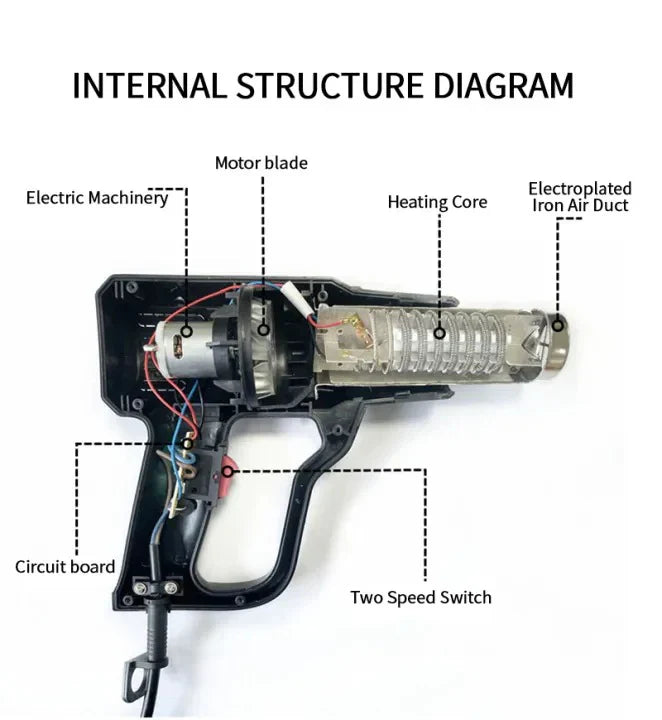 INTERNAL STRUCTURE DIAGRAM

Motor blade

Electric Machinery

Heating Core

Electroplated Iron Air Duct

Circuit board

Two Speed Switch