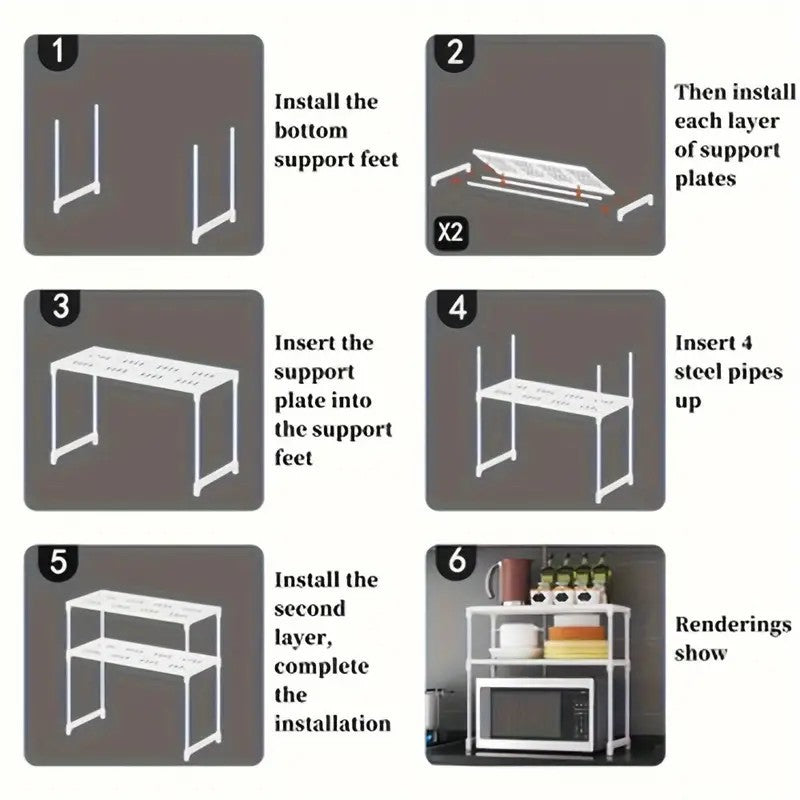 1

Install the bottom support feet

2

X2

Then install each layer of support plates

3

Insert the support plate into the support feet

4

Insert 4 steel pipes up

5

Install the second layer, complete the installation

6

Renderings show