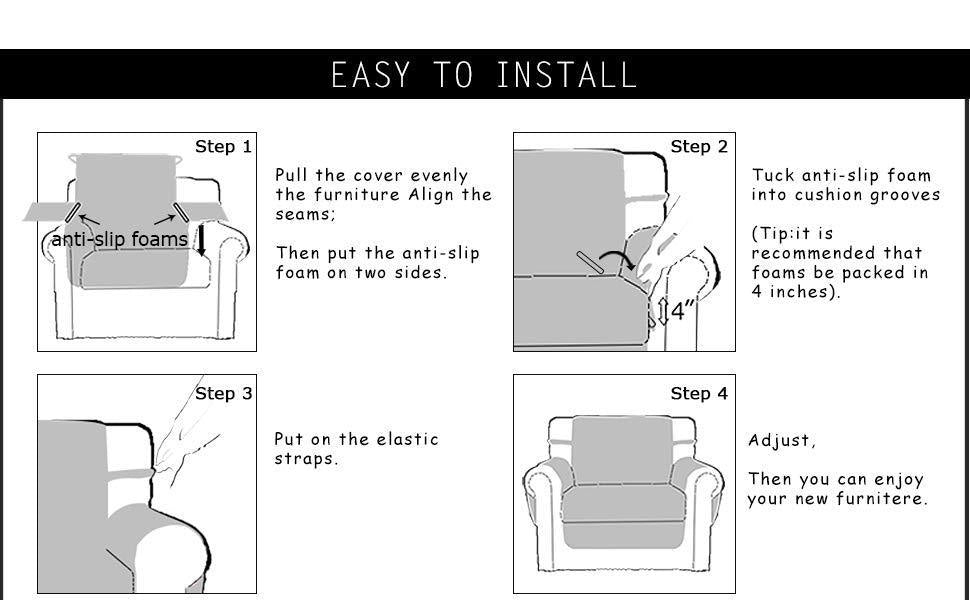 EASY TO INSTALL

Step 1

anti-slip foams

Pull the cover evenly the furniture Align the seams;

Then put the anti-slip foam on two sides.

Step 2

4"

Tuck anti-slip foam into cushion grooves

(Tip:it is recommended that foams be packed in 4 inches).

Step 3

Put on the elastic straps.

Step 4

Adjust,

Then you can enjoy your new furnitere.